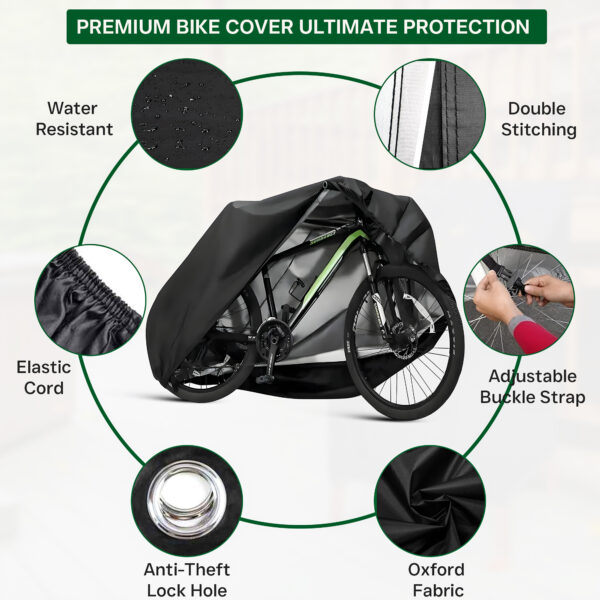 PREMIUM BIKE COVER ULTIMATE PROTECTION

Water Resistant

Double Stitching

Elastic Cord

Adjustable Buckle Strap

Anti-Theft Lock Hole

Oxford Fabric