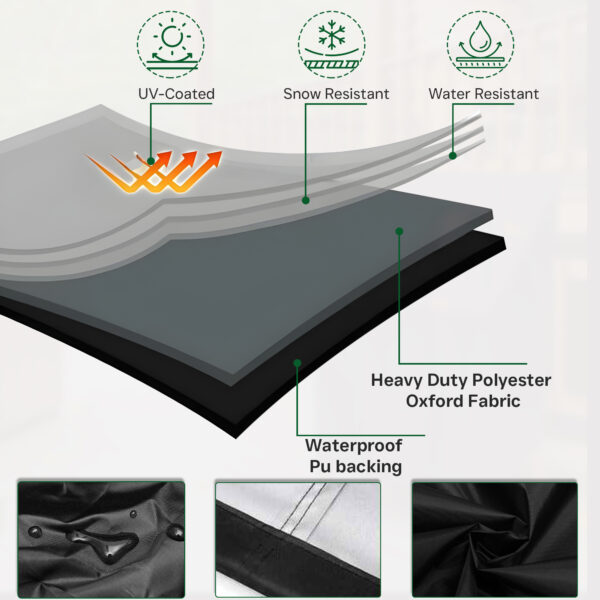 UV-Coated

Snow Resistant

Water Resistant

Heavy Duty Polyester Oxford Fabric

Waterproof Pu backing